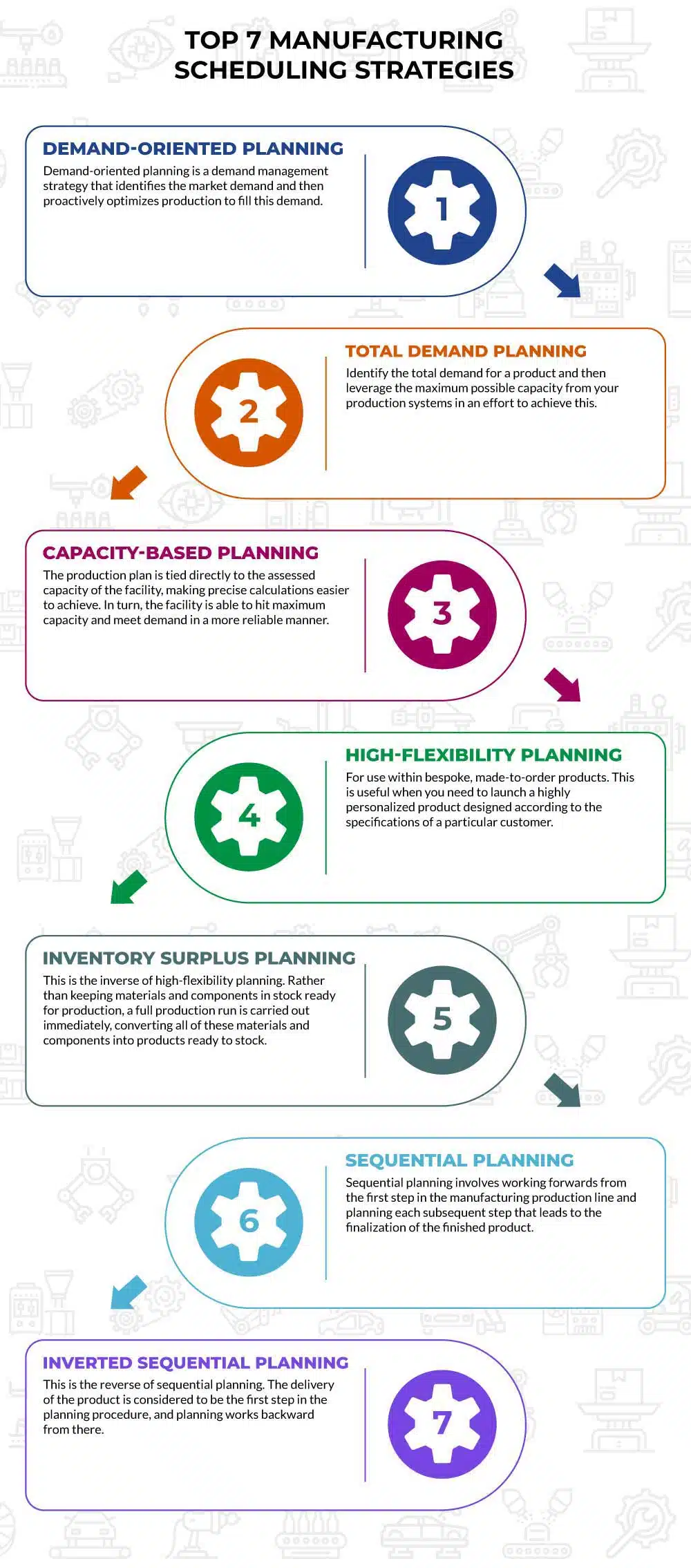 TOP 7 MANUFACTURING SCHEDULING STRATEGIES

DEMAND-ORIENTED PLANNING
Demand-oriented planning is a demand management strategy that identifies the market demand and then proactively optimizes production to fill this demand.

1

2

TOTAL DEMAND PLANNING
Identify the total demand for a product and then leverage the maximum possible capacity from your production systems in an effort to achieve this.

CAPACITY-BASED PLANNING
The production plan is tied directly to the assessed capacity of the facility, making precise calculations easier to achieve. In turn, the facility is able to hit maximum capacity and meet demand in a more reliable manner.

3

4

HIGH-FLEXIBILITY PLANNING
For use within bespoke, made-to-order products. This is useful when you need to launch a highly personalized product designed according to the specifications of a particular customer.

INVENTORY SURPLUS PLANNING
This is the inverse of high-flexibility planning. Rather than keeping materials and components in stock ready for production, a full production run is carried out immediately, converting all of these materials and components into products ready to stock.

5

6

SEQUENTIAL PLANNING
Sequential planning involves working forwards from the first step in the manufacturing production line and planning each subsequent step that leads to the finalization of the finished product.

INVERTED SEQUENTIAL PLANNING
This is the reverse of sequential planning. The delivery of the product is considered to be the first step in the planning procedure, and planning works backward from there.

7